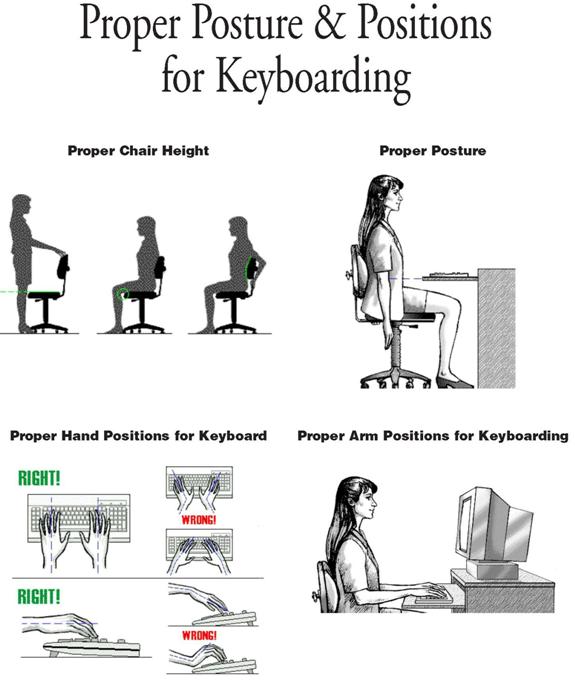 Proper Posture & Positions for Keyboarding

Proper Chair Height

Proper Posture

Proper Hand Positions for Keyboard

RIGHT!

WRONG!

RIGHT!

WRONG!

Proper Arm Positions for Keyboarding